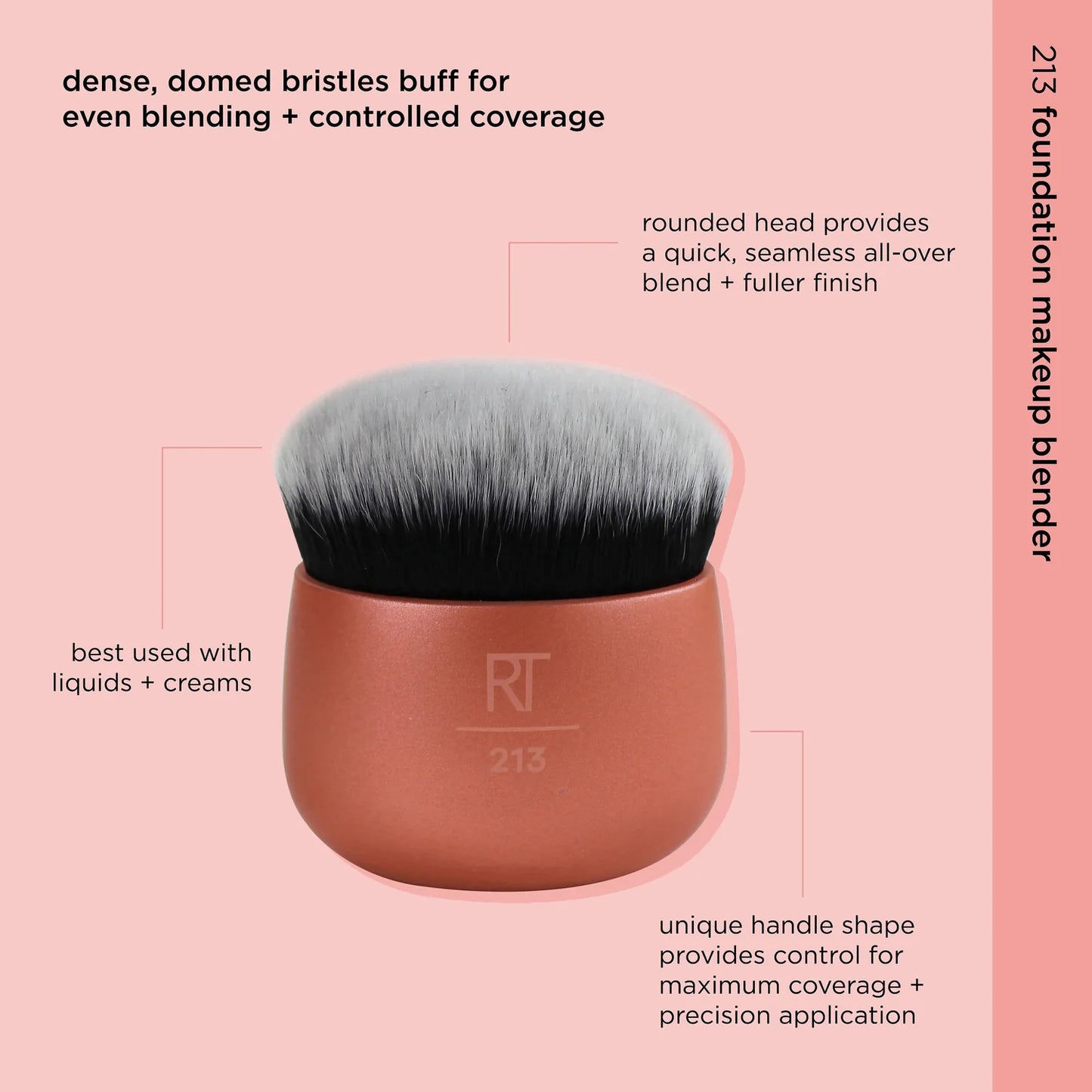 dense, domed bristles buff for even blending + controlled coverage

rounded head provides a quick, seamless all-over blend + fuller finish

best used with liquids + creams

RT

213

unique handle shape provides control for maximum coverage + precision application

213 foundation makeup blender